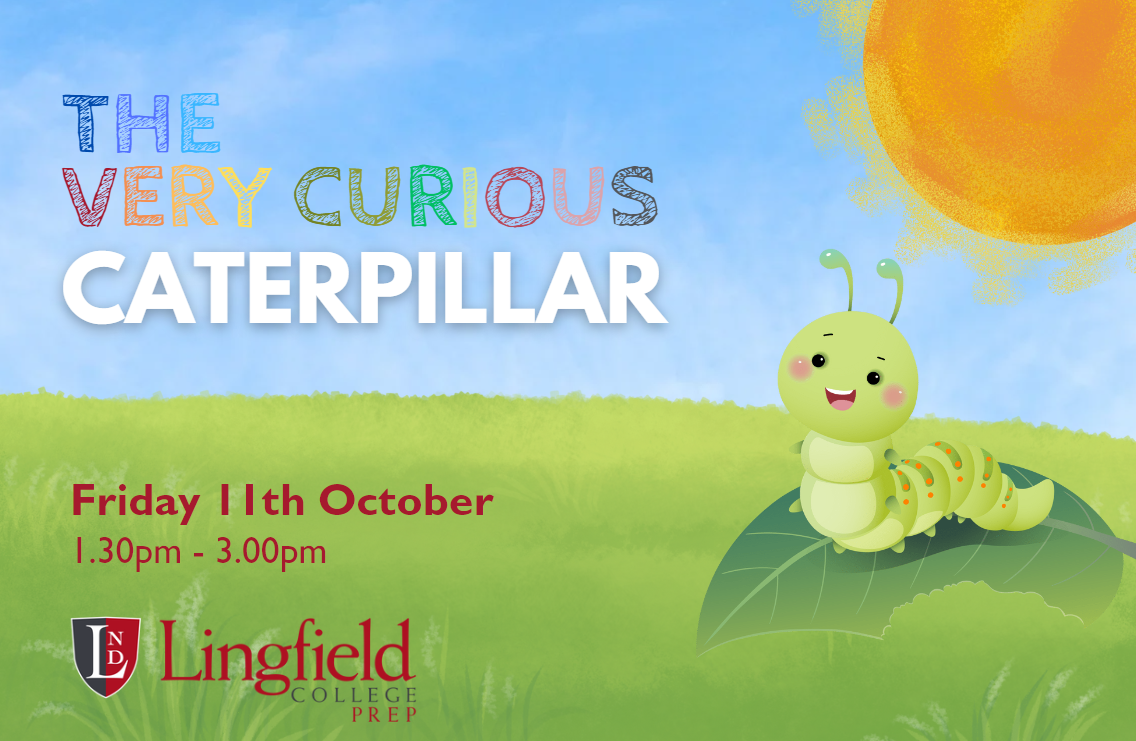 THE
VERY CURIOUS
CATERPILLAR

Friday 11th October
1.30pm - 3.00pm

LND
Lingfield
COLLEGE
PREP